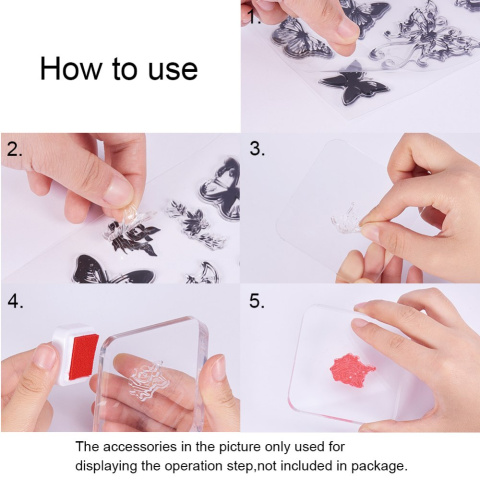 How to use

1.

2.

3.

4.

5.

The accessories in the picture only used for displaying the operation step,not included in package.