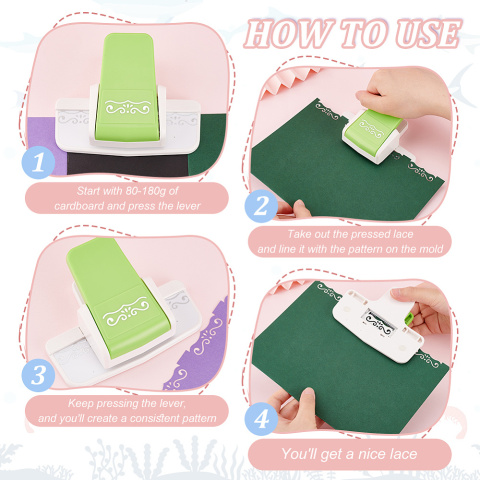 HOW TO USE

1
Start with 80-180g of cardboard and press the lever

2
Take out the pressed lace and line it with the pattern on the mold

3
Keep pressing the lever, and you'll create a consistent pattern

4
You'll get a nice lace